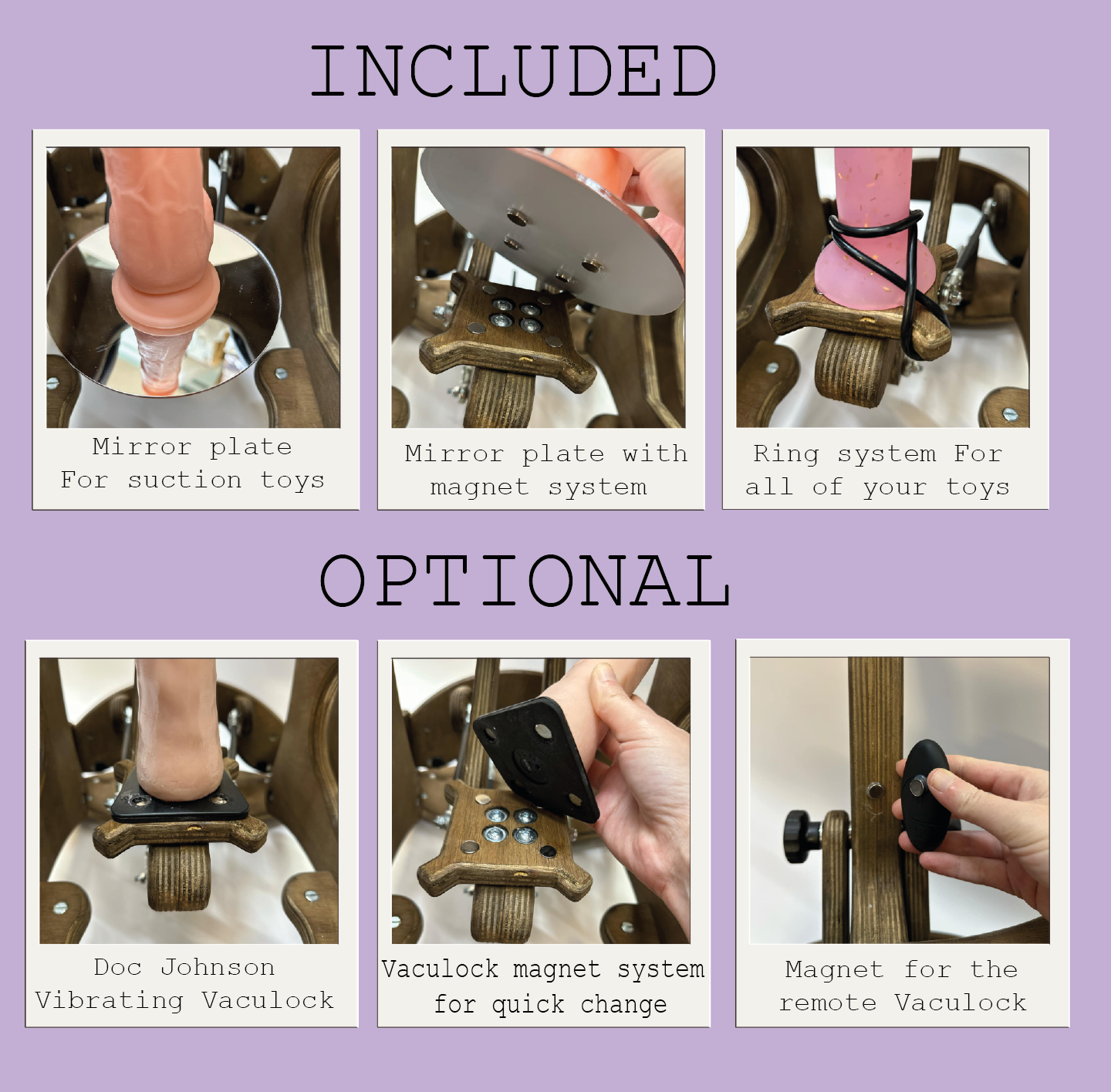 INCLUDED

Mirror plate
For suction toys

Mirror plate with
magnet system

Ring system For
all of your toys

OPTIONAL

Doc Johnson
Vibrating Vaculock

Vaculock magnet system
for quick change

Magnet for the
remote Vaculock