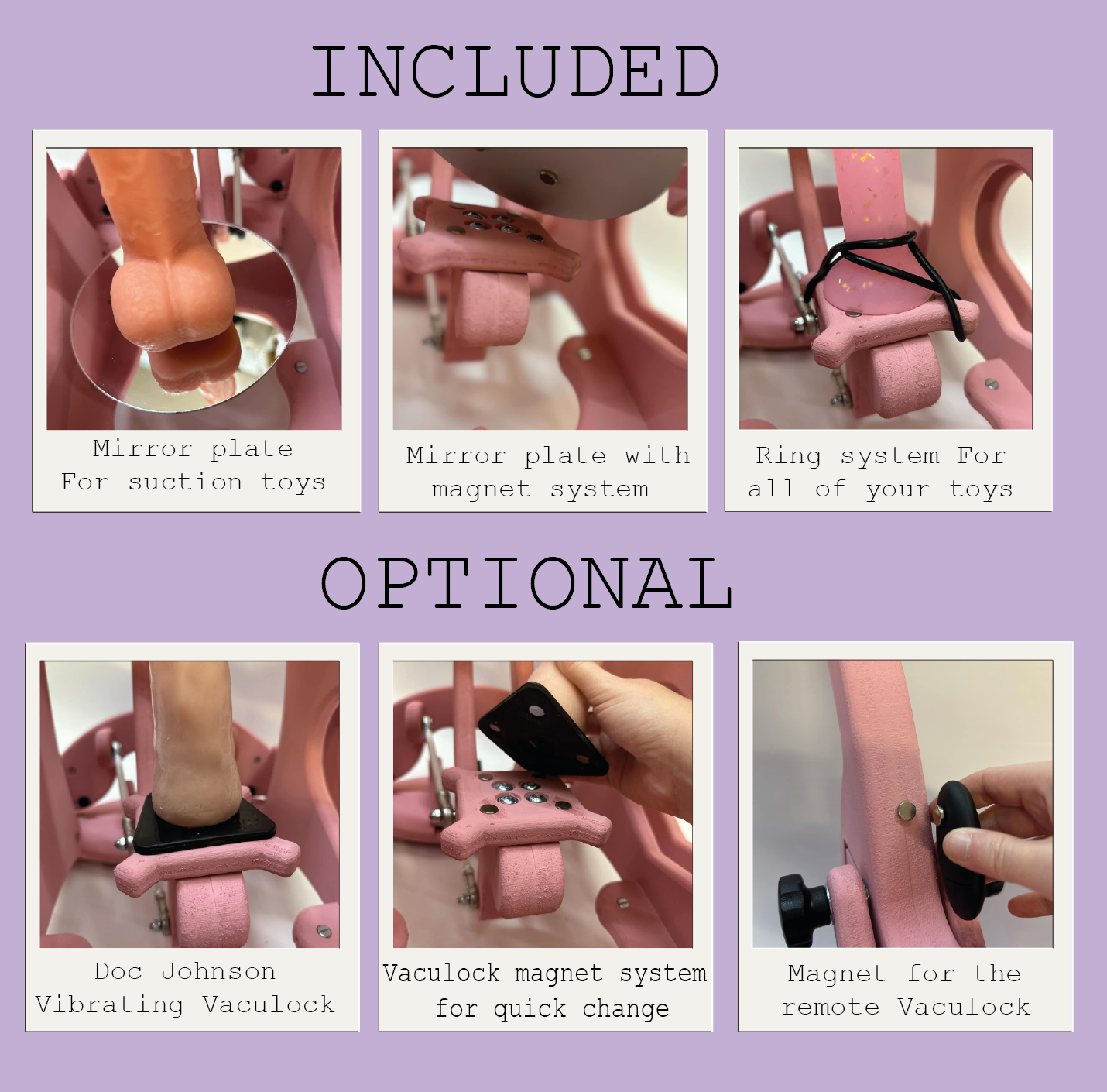 INCLUDED

Mirror plate For suction toys

Mirror plate with magnet system

Ring system For all of your toys

OPTIONAL

Doc Johnson Vibrating Vaculock

Vaculock magnet system for quick change

Magnet for the remote Vaculock