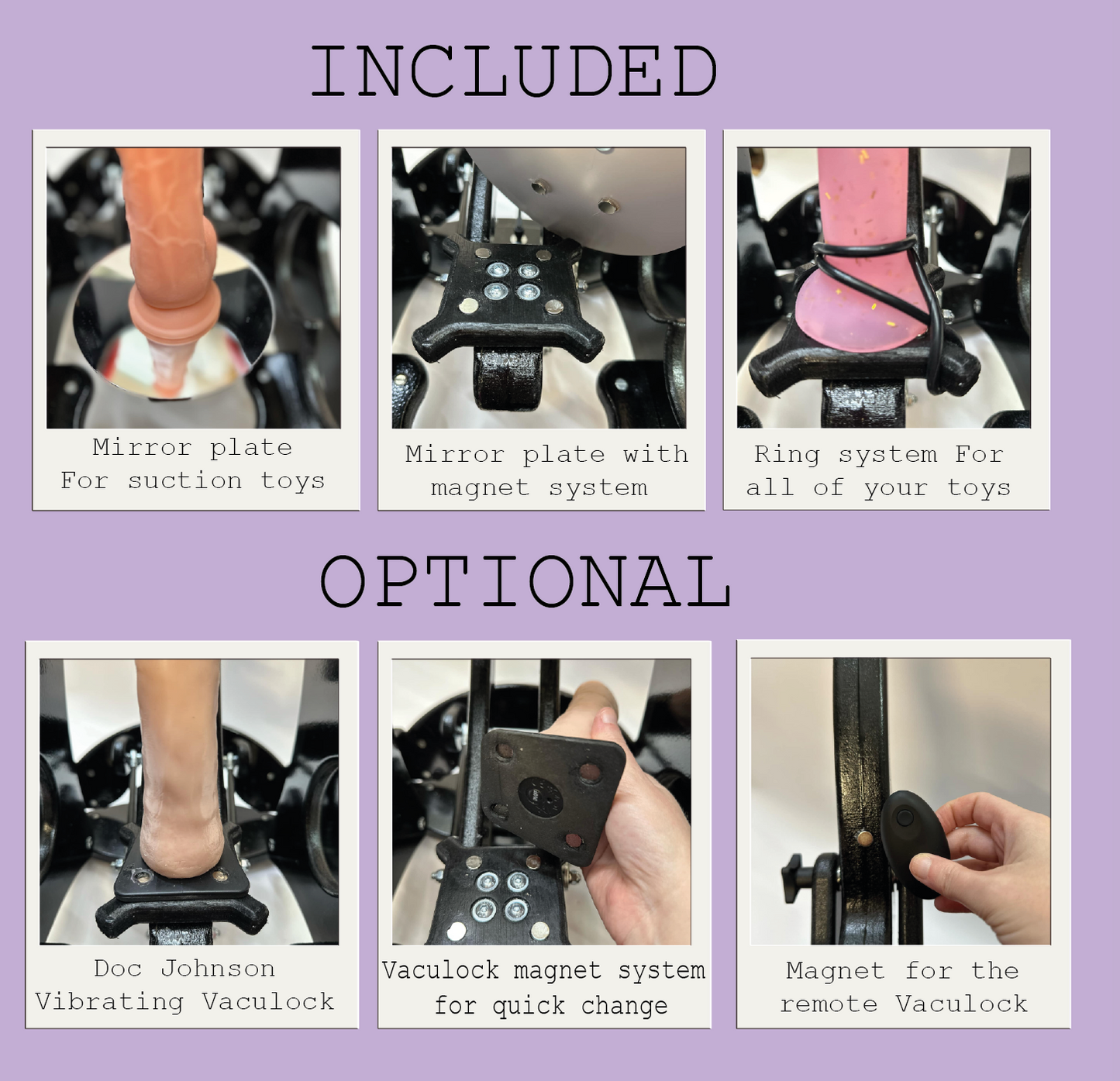 INCLUDED

Mirror plate For suction toys

Mirror plate with magnet system

Ring system For all of your toys

OPTIONAL

Doc Johnson Vibrating Vaculock

Vaculock magnet system for quick change

Magnet for the remote Vaculock