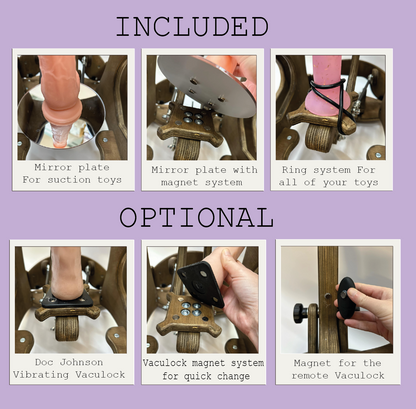 INCLUDED

Mirror plate
For suction toys

Mirror plate with
magnet system

Ring system For
all of your toys

OPTIONAL

Doc Johnson
Vibrating Vaculock

Vaculock magnet system
for quick change

Magnet for the
remote Vaculock