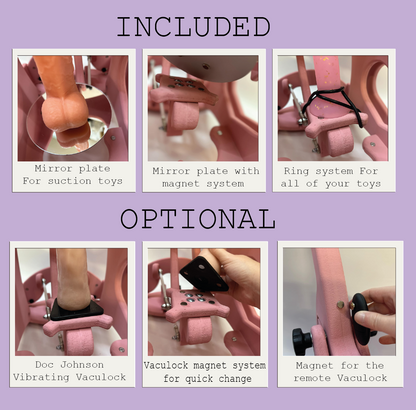 INCLUDED

Mirror plate
For suction toys

Mirror plate with
magnet system

Ring system For
all of your toys

OPTIONAL

Doc Johnson
Vibrating Vaculock

Vaculock magnet system
for quick change

Magnet for the
remote Vaculock