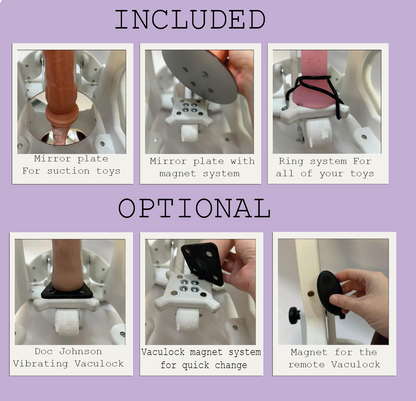 INCLUDED

Mirror plate
For suction toys

Mirror plate with
magnet system

Ring system For
all of your toys

OPTIONAL

Doc Johnson
Vibrating Vaculock

Vaculock magnet system
for quick change

Magnet for the
remote Vaculock