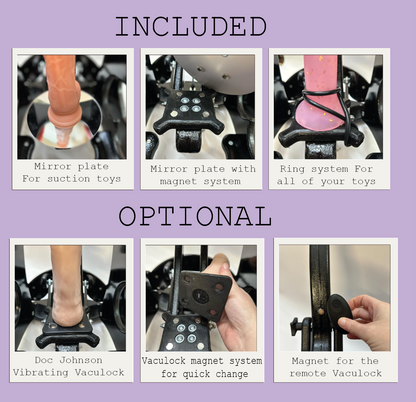 INCLUDED

Mirror plate For suction toys

Mirror plate with magnet system

Ring system For all of your toys

OPTIONAL

Doc Johnson Vibrating Vaculock

Vaculock magnet system for quick change

Magnet for the remote Vaculock